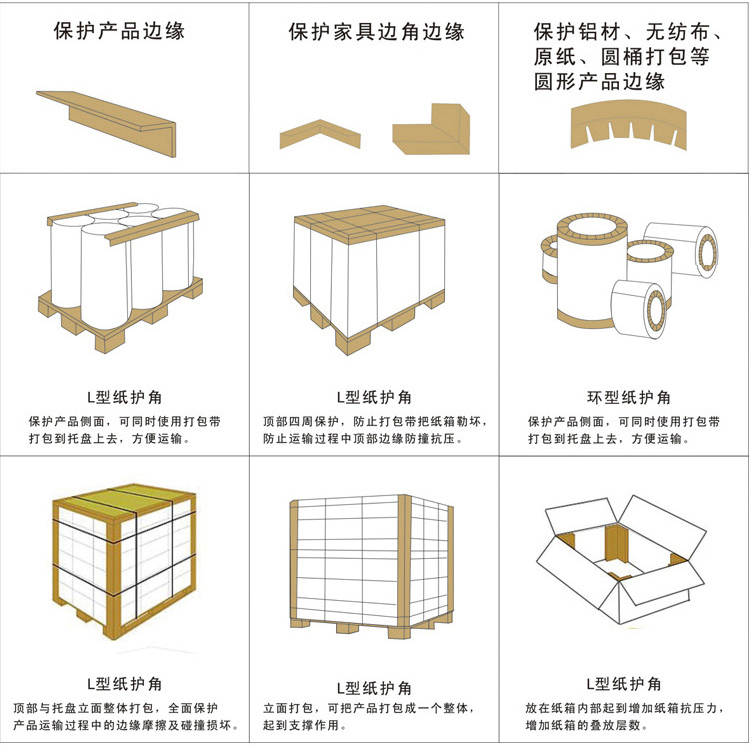 保护产品边缘

保护家具边角边缘

保护铝材、无纺布、原纸、圆桶打包等圆形产品边缘

L型纸护角

保护产品侧面，可同时使用打包带打包到托盘上去，方便运输。

L型纸护角

顶部四周保护，防止打包带把纸箱勒坏，防止运输过程中顶部边缘防撞抗压。

环型纸护角

保护产品侧面，可同时使用打包带打包到托盘上去，方便运输。

L型纸护角

顶部与托盘立面整体打包，全面保护产品运输过程中的边缘摩擦及碰撞损坏。

L型纸护角

立面打包，可把产品打包成一个整体，起到支撑作用。

L型纸护角

放在纸箱内部起到增加纸箱抗压力，增加纸箱的叠放层数。